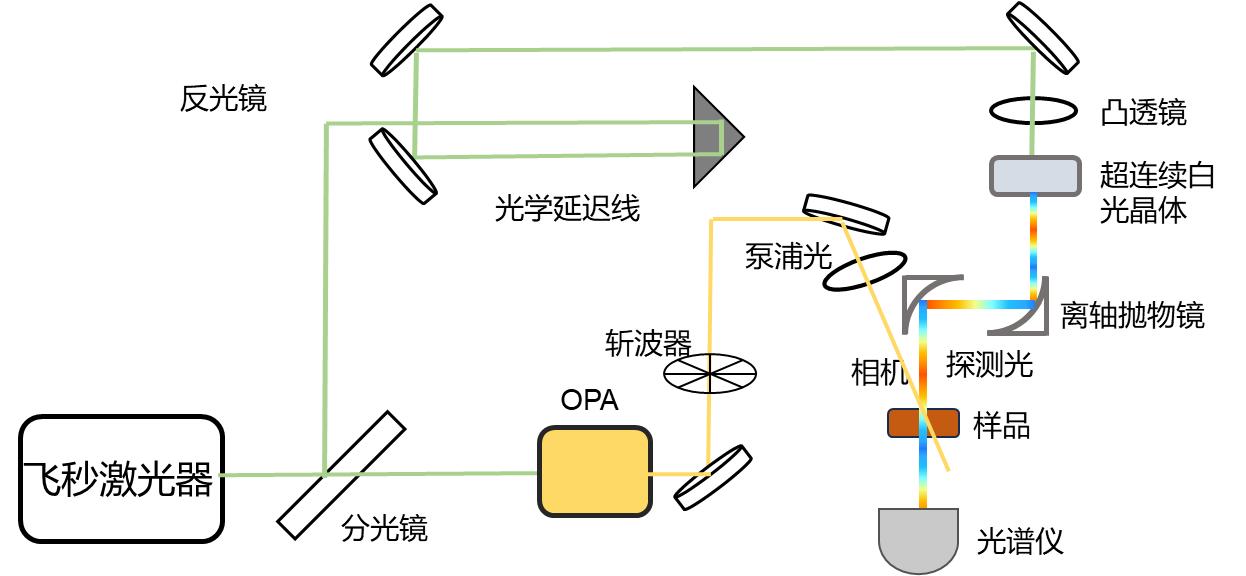 反光镜

凸透镜

超连续白光晶体

光学延迟线

泵浦光

离轴抛物镜

斩波器

相机

探测光

OPA

样品

飞秒激光器

分光镜

光谱仪