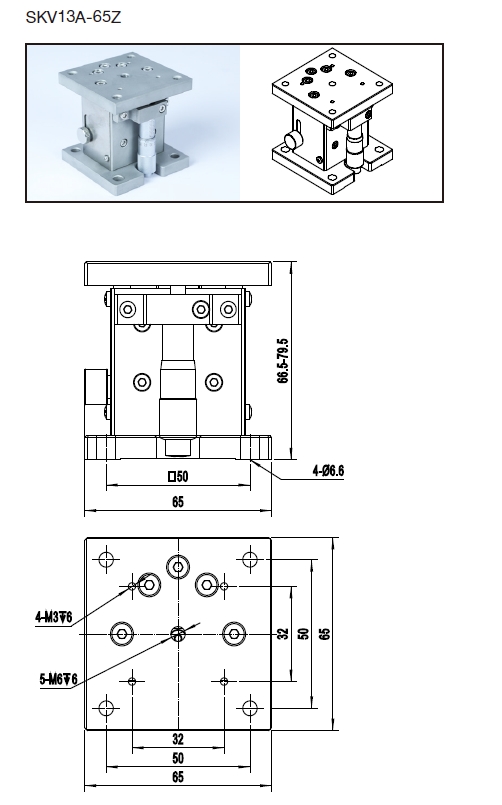 SKV13A-65Z

66.5-79.5

4-Ø6.6

□50

65

4-M3▽6

5-M6▽6

32

50

65

32

50

65