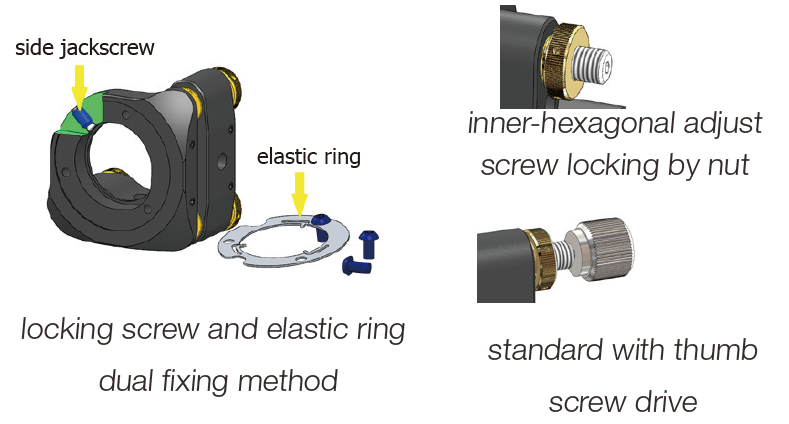 side jackscrew

elastic ring

locking screw and elastic ring dual fixing method

inner-hexagonal adjust screw locking by nut

standard with thumb screw drive